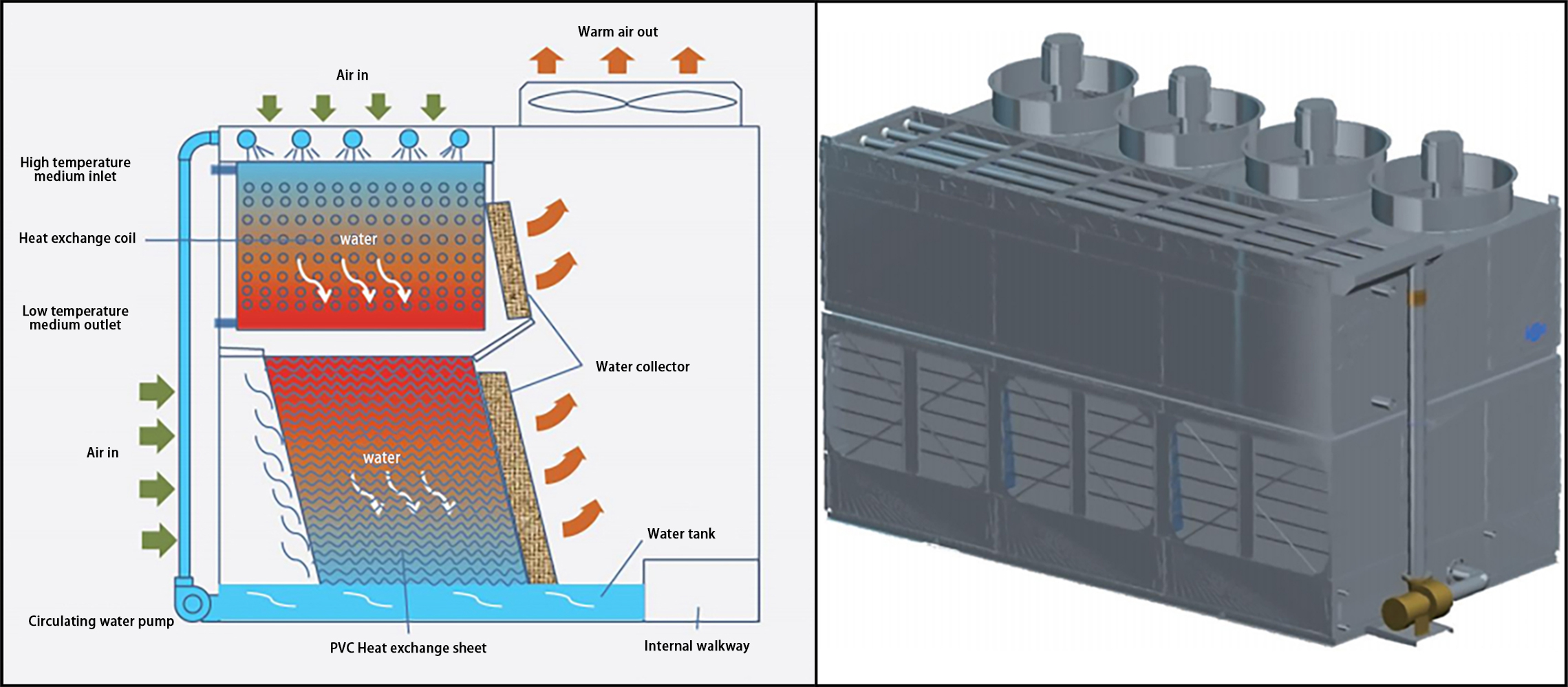 Warm air out

Air in

High temperature medium inlet

Heat exchange coil

water

Low temperature medium outlet

Water collector

Air in

water

Water tank

Circulating water pump

PVC Heat exchange sheet

Internal walkway